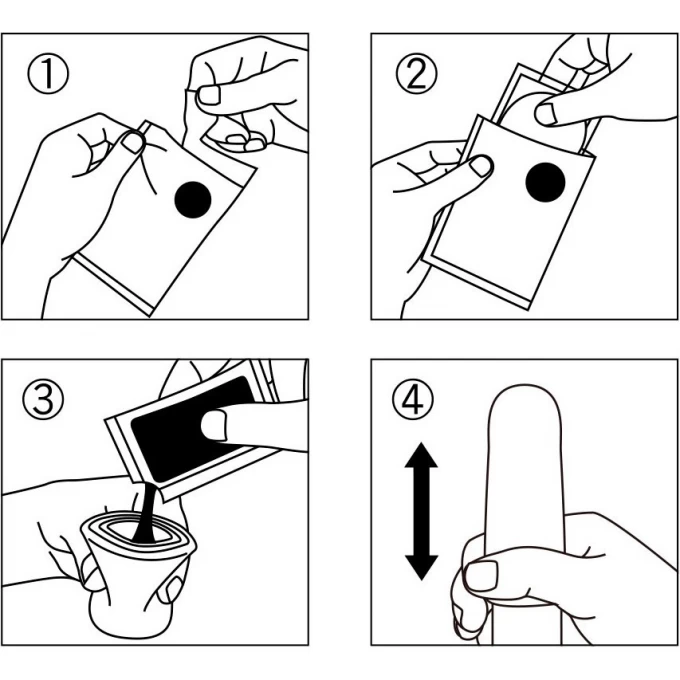 ①

②

③

④