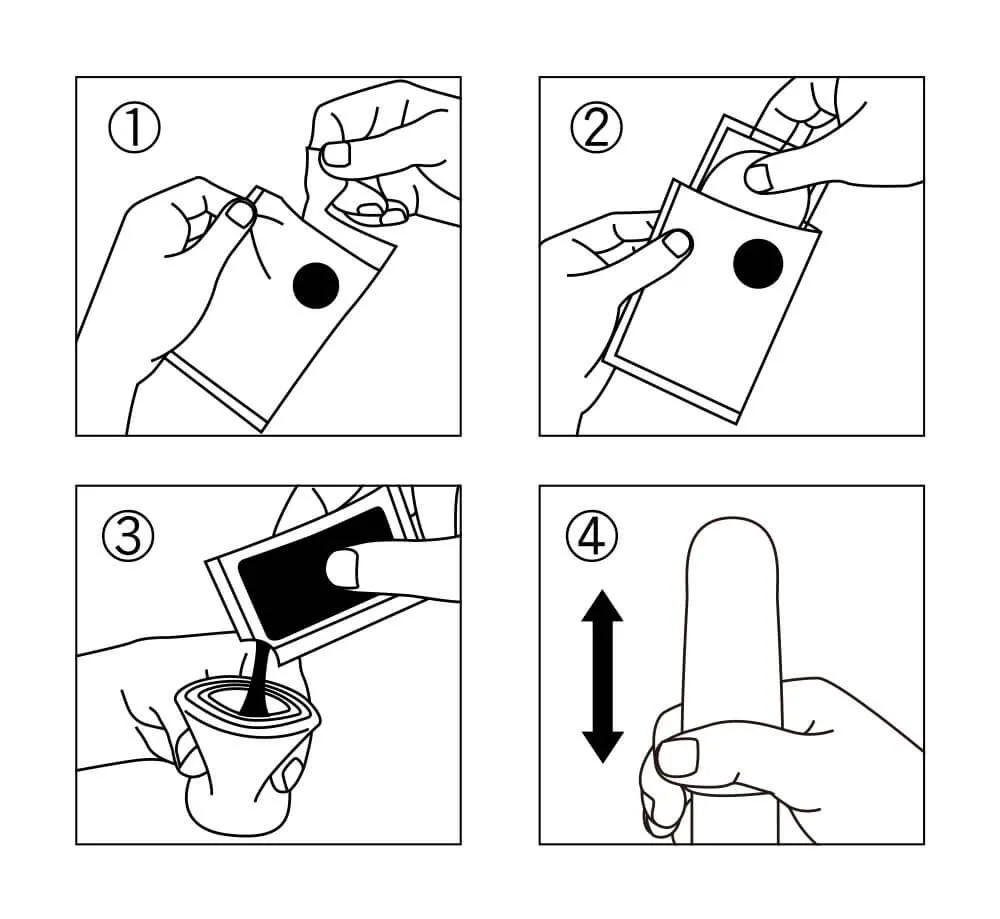 ①
②
③
④