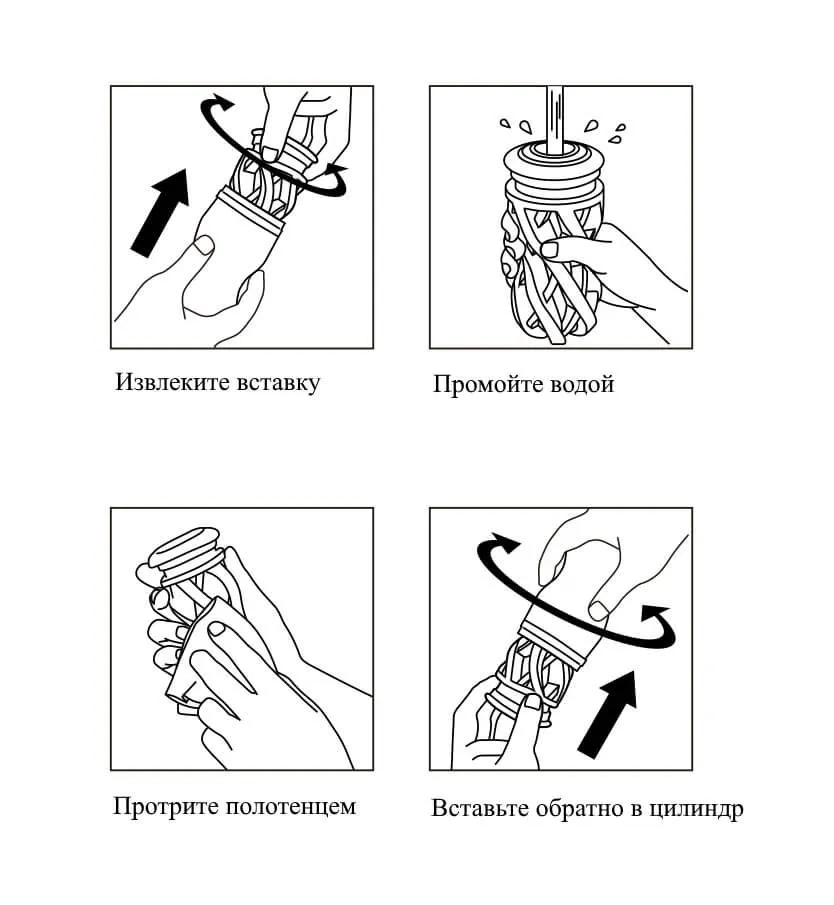 Извлеките вставку

Промойте водой

Протрите полотенцем

Вставьте обратно в цилиндр