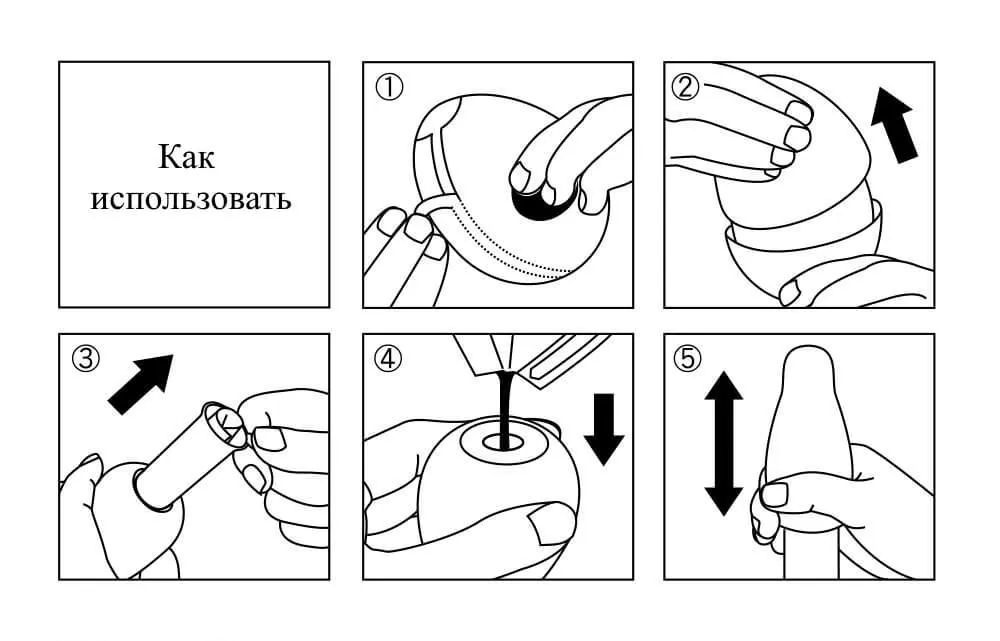 Как использовать

①

②

③

④

⑤